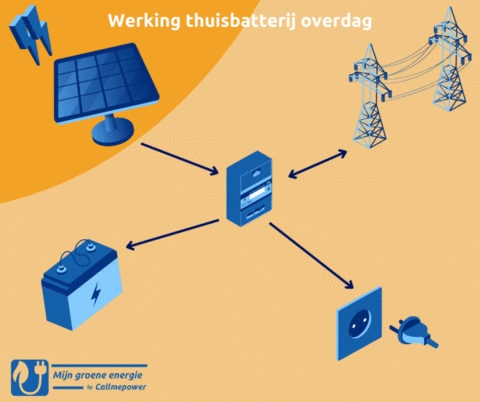 Werking thuisbatterij overdag

Mijn groene energie
by Callmepower